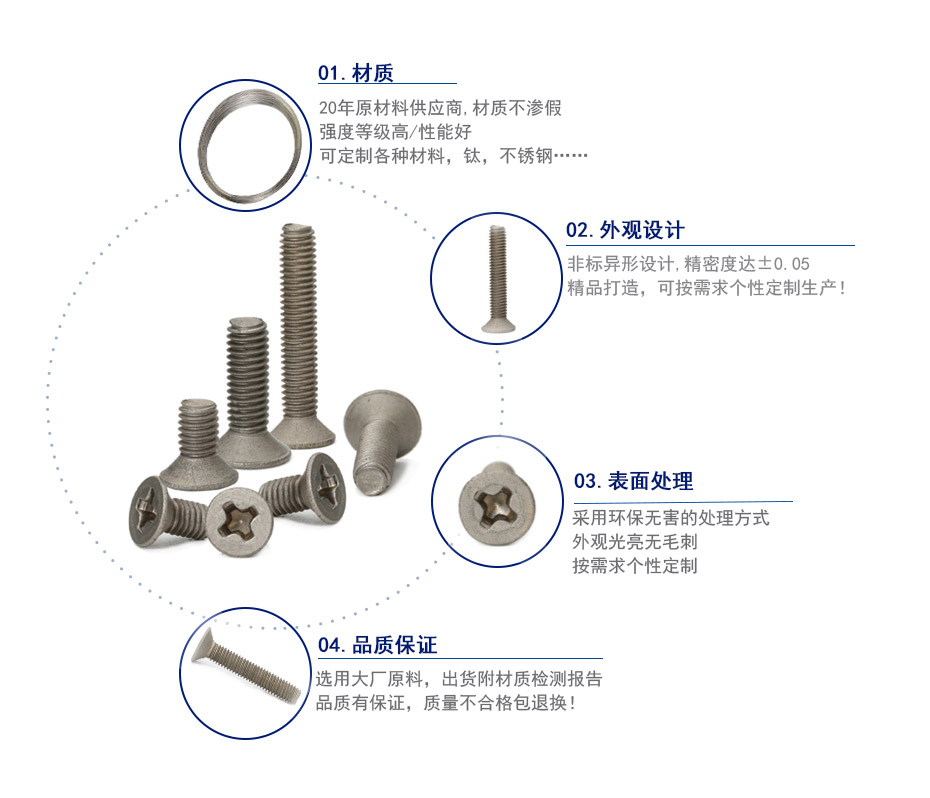 01. 材质

20年原材料供应商,材质不渗假
强度等级高/性能好
可定制各种材料，钛，不锈钢……

02. 外观设计

非标异形设计,精密度达±0.05
精品打造，可按需求个性定制生产！

03. 表面处理

采用环保无害的处理方式
外观光亮无毛刺
按需求个性定制

04. 品质保证

选用大厂原料，出货附材质检测报告
品质有保证，质量不合格包退换！