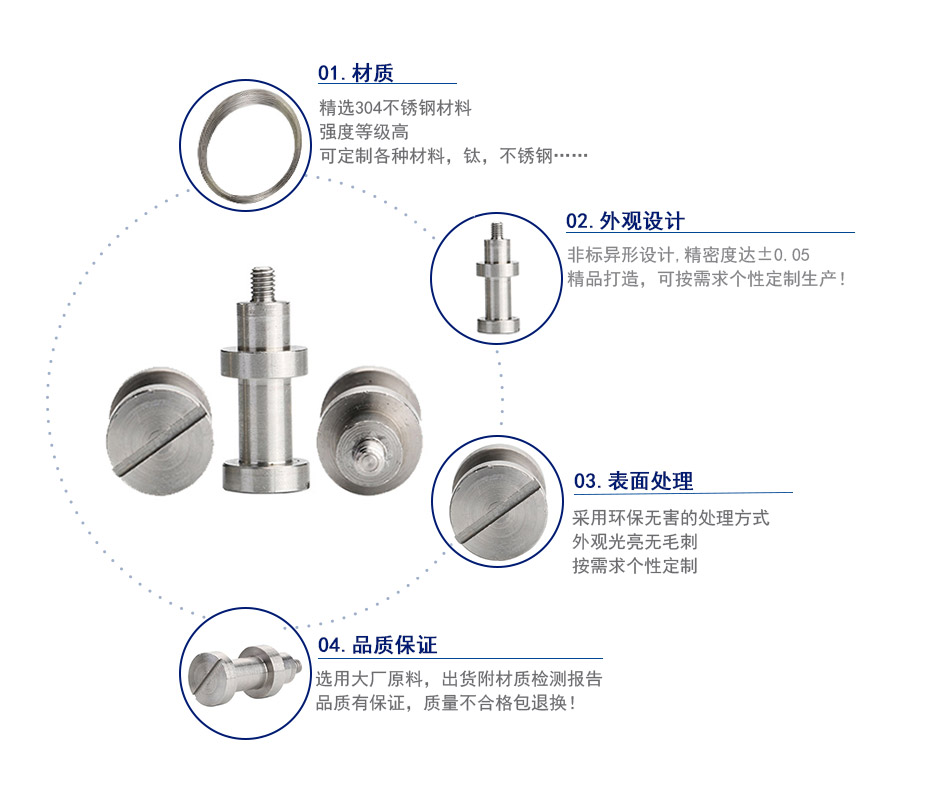 01. 材质

精选304不锈钢材料
强度等级高
可定制各种材料，钛，不锈钢……

02. 外观设计

非标异形设计，精密度达±0.05
精品打造，可按需求个性定制生产！

03. 表面处理

采用环保无害的处理方式
外观光亮无毛刺
按需求个性定制

04. 品质保证

选用大厂原料，出货附材质检测报告
品质有保证，质量不合格包退换！