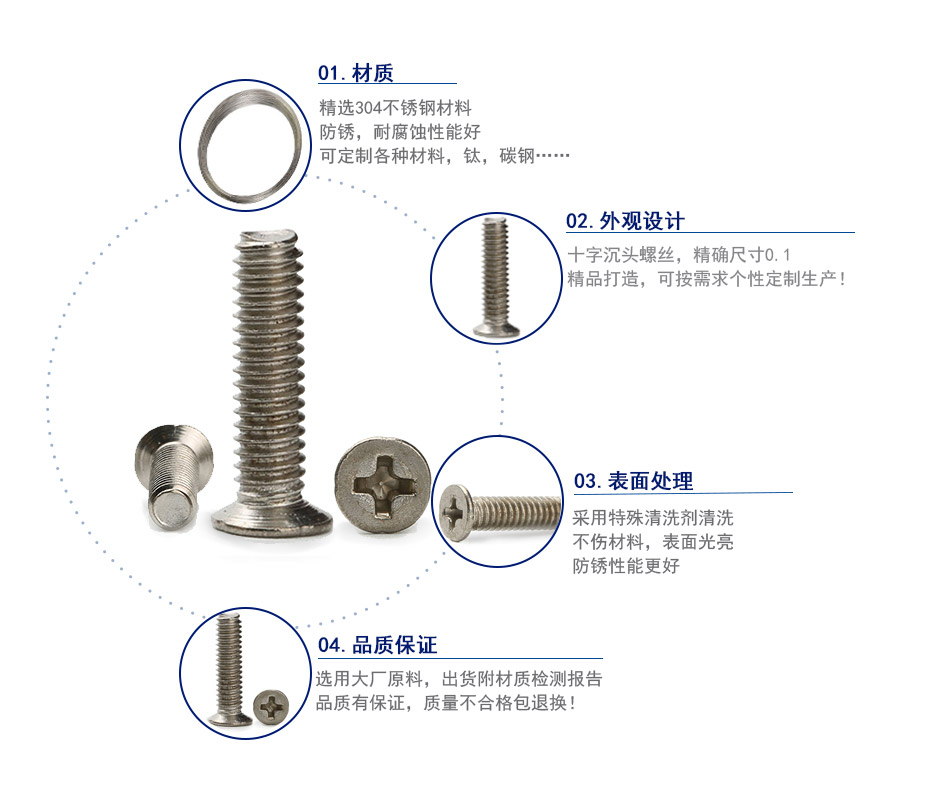 01. 材质

精选304不锈钢材料
防锈，耐腐蚀性能好
可定制各种材料，钛，碳钢……

02. 外观设计

十字沉头螺丝，精确尺寸0.1
精品打造，可按需求个性定制生产！

03. 表面处理

采用特殊清洗剂清洗
不伤材料，表面光亮
防锈性能更好

04. 品质保证

选用大厂原料，出货附材质检测报告
品质有保证，质量不合格包退换！