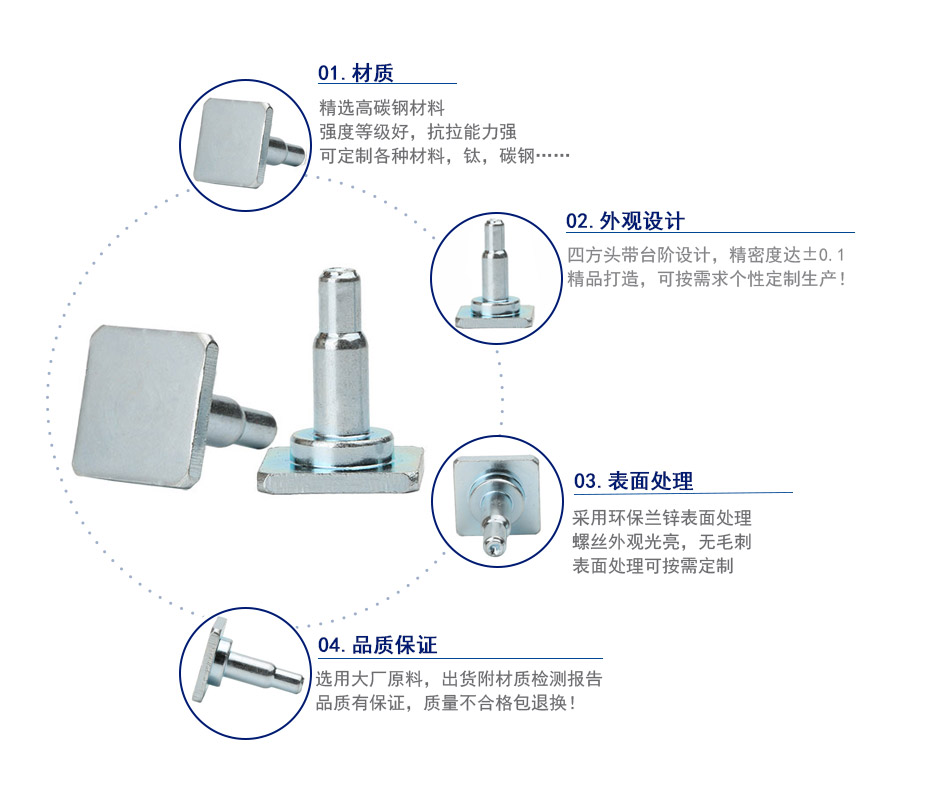 01. 材质

精选高碳钢材料
强度等级好，抗拉能力强
可定制各种材料，钛，碳钢……

02. 外观设计

四方头带台阶设计，精密度达±0.1
精品打造，可按需求个性定制生产！

03. 表面处理

采用环保兰锌表面处理
螺丝外观光亮，无毛刺
表面处理可按需定制

04. 品质保证

选用大厂原料，出货附材质检测报告
品质有保证，质量不合格包退换！