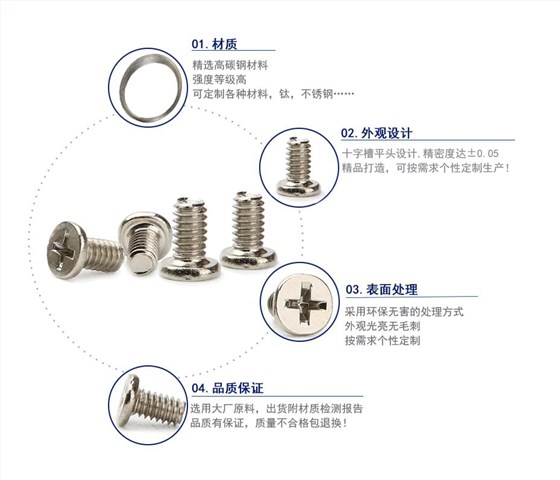 01. 材质

精选高碳钢材料
强度等级高
可定制各种材料，钛，不锈钢……

02. 外观设计

十字槽平头设计.精密度达±0.05
精品打造，可按需求个性定制生产！

03. 表面处理

采用环保无害的处理方式
外观光亮无毛刺
按需求个性定制

04. 品质保证

选用大厂原料，出货附材质检测报告
品质有保证，质量不合格包退换！