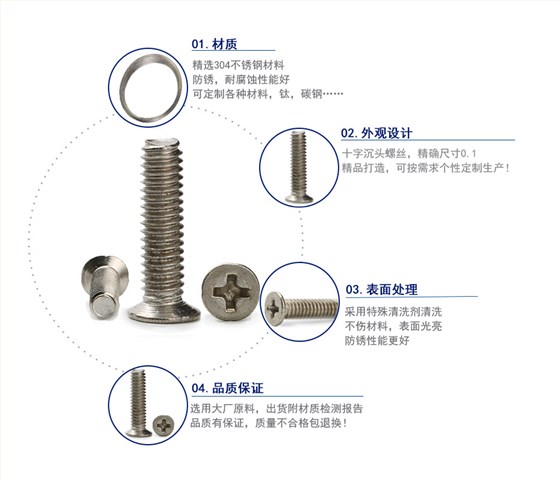 01. 材质

精选304不锈钢材料
防锈，耐腐蚀性能好
可定制各种材料，钛，碳钢……

02. 外观设计

十字沉头螺丝，精确尺寸0.1
精品打造，可按需求个性定制生产！

03. 表面处理

采用特殊清洗剂清洗
不伤材料，表面光亮
防锈性能更好

04. 品质保证

选用大厂原料，出货附材质检测报告
品质有保证，质量不合格包退换！